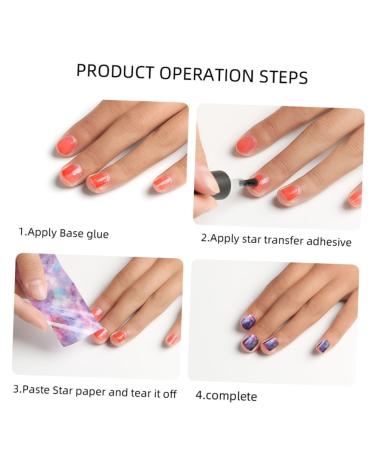 PRODUCT OPERATION STEPS

1.Apply Base glue

2.Apply star transfer adhesive

3.Paste Star paper and tear it off

4.complete