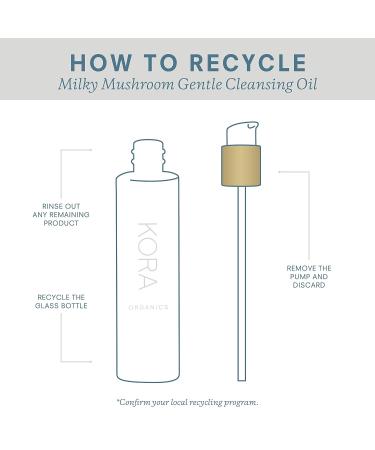 HOW TO RECYCLE
Milky Mushroom Gentle Cleansing Oil

RINSE OUT ANY REMAINING PRODUCT

RECYCLE THE GLASS BOTTLE

KORA
ORGANICS

REMOVE THE PUMP AND DISCARD

*Confirm your local recycling program.