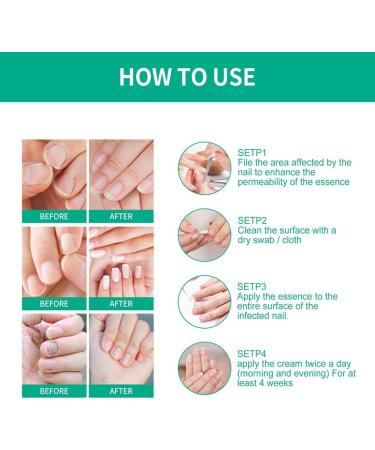 HOW TO USE

BEFORE
AFTER
BEFORE
AFTER
BEFORE
AFTER

SETP1
File the area affected by the nail to enhance the permeability of the essence

SETP2
Clean the surface with a dry swab / cloth

SETP3
Apply the essence to the entire surface of the infected nail.

SETP4
apply the cream twice a day (morning and evening) For at least 4 weeks