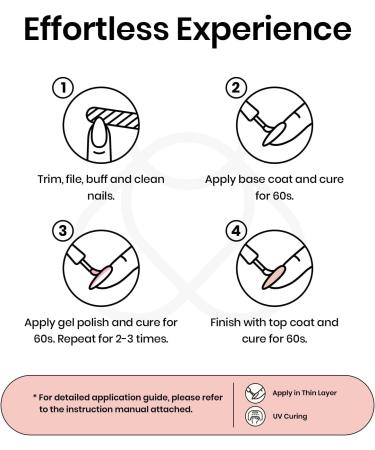 Effortless Experience

1

Trim, file, buff and clean nails.

2

Apply base coat and cure for 60s.

3

Apply gel polish and cure for 60s. Repeat for 2-3 times.

4

Finish with top coat and cure for 60s.

* For detailed application guide, please refer to the instruction manual attached.

Apply in Thin Layer

UV Curing