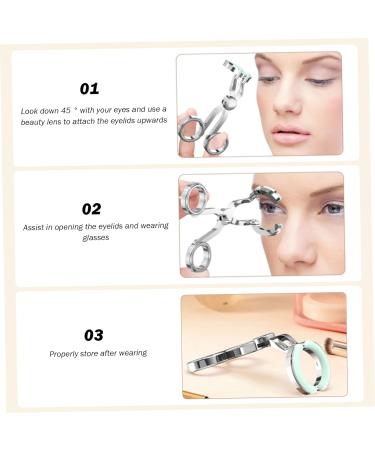 01

Look down 45 ° with your eyes and use a beauty lens to attach the eyelids upwards

02

Assist in opening the eyelids and wearing glasses

03

Properly store after wearing