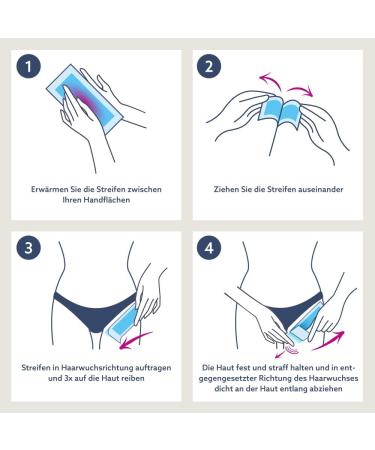 1

Erwärmen Sie die Streifen zwischen Ihren Handflächen

2

Ziehen Sie die Streifen auseinander

3

Streifen in Haarwuchsrichtung auftragen und 3x auf die Haut reiben

4

Die Haut fest und straff halten und in entgegengesetzter Richtung des Haarwuchses dicht an der Haut entlang abziehen