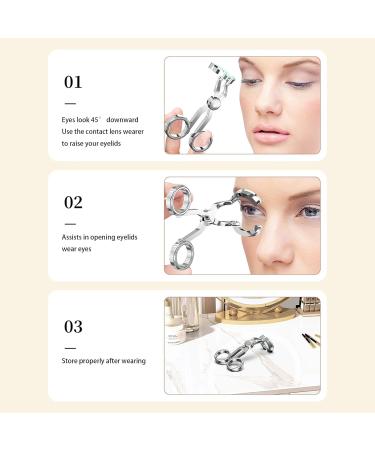 01

Eyes look 45° downward
Use the contact lens wearer to raise your eyelids

02

Assists in opening eyelids wear eyes

03

Store properly after wearing