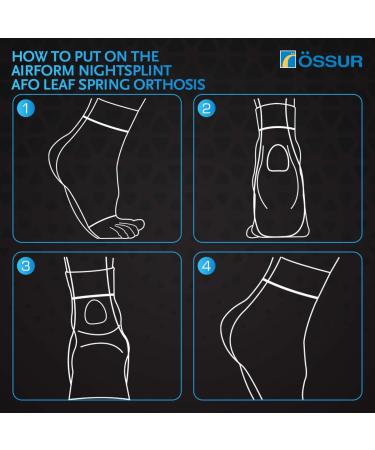 HOW TO PUT ON THE AIRFORM NIGHTSPLINT AFO LEAF SPRING ORTHOSIS

ÖSSUR

1

2

3

4