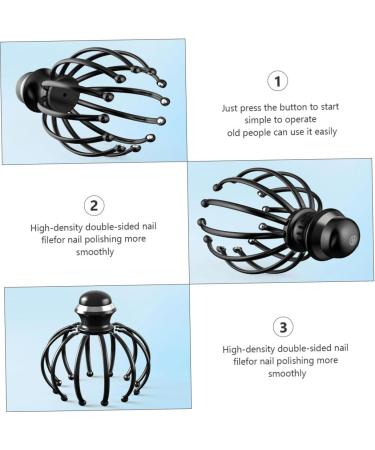 1

Just press the button to start
simple to operate
old people can use it easily

2

High-density double-sided nail filefor nail polishing more smoothly

3

High-density double-sided nail filefor nail polishing more smoothly