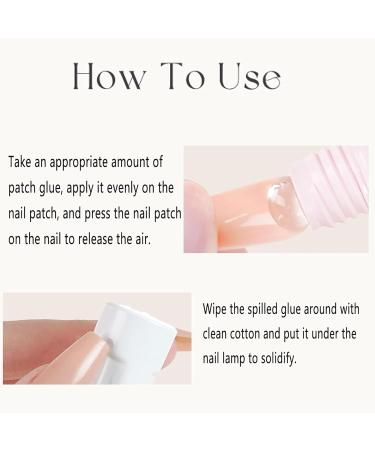 How To Use

Take an appropriate amount of patch glue, apply it evenly on the nail patch, and press the nail patch on the nail to release the air.

Wipe the spilled glue around with clean cotton and put it under the nail lamp to solidify.