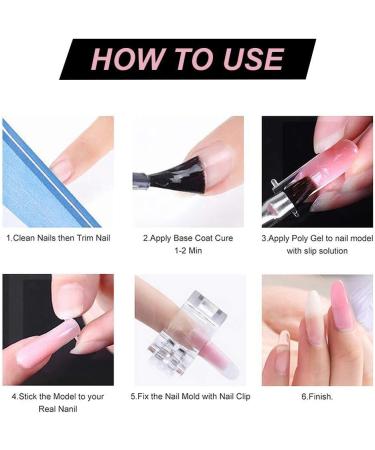 HOW TO USE

1.Clean Nails then Trim Nail

2.Apply Base Coat Cure 1-2 Min

3.Apply Poly Gel to nail model with slip solution

4.Stick the Model to your Real Nanil

5.Fix the Nail Mold with Nail Clip

6.Finish.