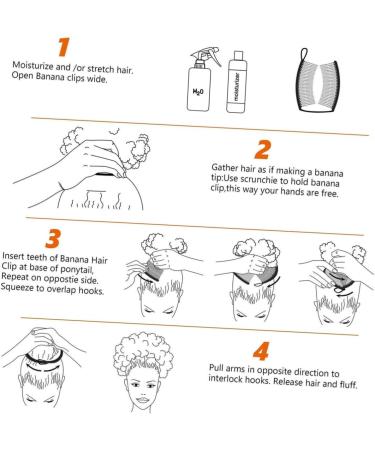 1

Moisturize and /or stretch hair. Open Banana clips wide.

$H_2O$

moisturizer

2

Gather hair as if making a banana tip:Use scrunchie to hold banana clip,this way your hands are free.

3

Insert teeth of Banana Hair Clip at base of ponytail, Repeat on oppostie side. Squeeze to overlap hooks.

4

Pull arms in opposite direction to interlock hooks. Release hair and fluff.