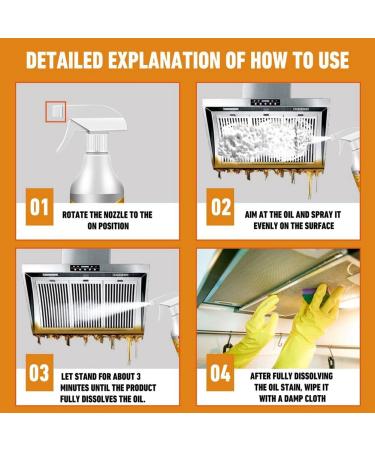 DETAILED EXPLANATION OF HOW TO USE

01

ROTATE THE NOZZLE TO THE ON POSITION

02

AIM AT THE OIL AND SPRAY IT EVENLY ON THE SURFACE

03

LET STAND FOR ABOUT 3 MINUTES UNTIL THE PRODUCT FULLY DISSOLVES THE OIL.

04

AFTER FULLY DISSOLVING THE OIL STAIN, WIPE IT WITH A DAMP CLOTH