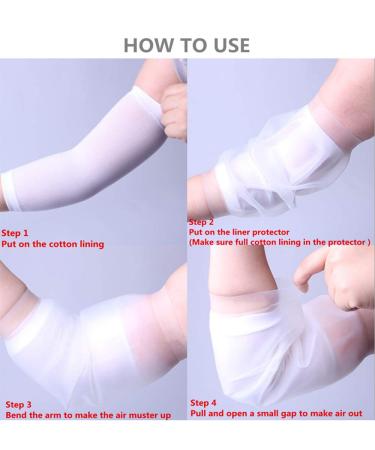 HOW TO USE

Step 1
Put on the cotton lining

Step 2
Put on the liner protector
(Make sure full cotton lining in the protector )

Step 3
Bend the arm to make the air muster up

Step 4
Pull and open a small gap to make air out