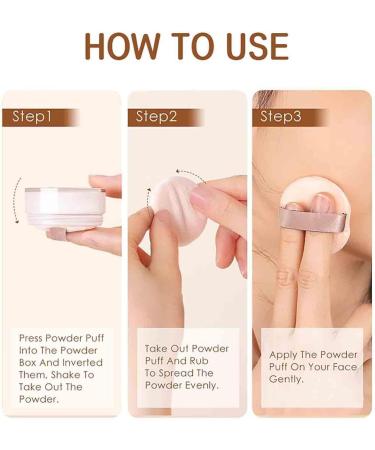 HOW TO USE

Step1

Press Powder Puff Into The Powder Box And Inverted Them, Shake To Take Out The Powder.

Step2

Take Out Powder Puff And Rub To Spread The Powder Evenly.

Step3

Apply The Powder Puff On Your Face Gently.