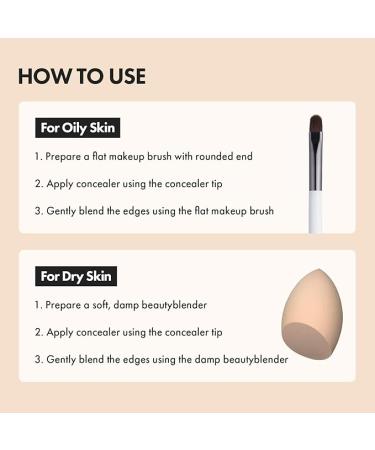 HOW TO USE

For Oily Skin

1. Prepare a flat makeup brush with rounded end

2. Apply concealer using the concealer tip

3. Gently blend the edges using the flat makeup brush

For Dry Skin

1. Prepare a soft, damp beautyblender

2. Apply concealer using the concealer tip

3. Gently blend the edges using the damp beautyblender