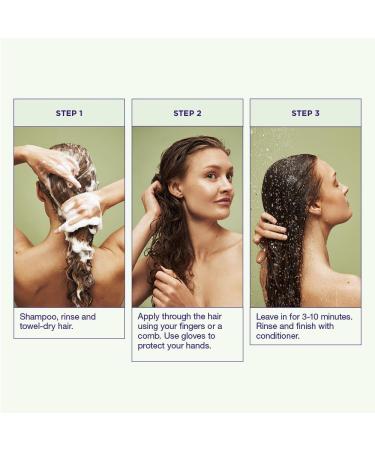 STEP 1

Shampoo, rinse and towel-dry hair.

STEP 2

Apply through the hair using your fingers or a comb. Use gloves to protect your hands.

STEP 3

Leave in for 3-10 minutes. Rinse and finish with conditioner.