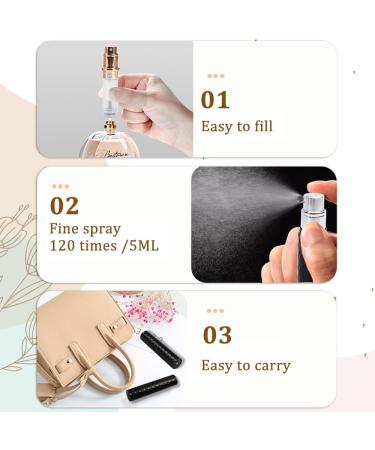 01
Easy to fill

02
Fine spray
120 times /5ML

03
Easy to carry