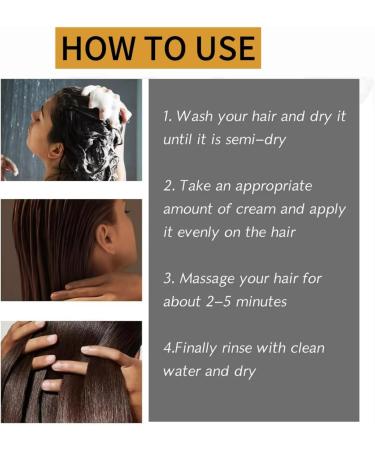 HOW TO USE

1. Wash your hair and dry it until it is semi–dry

2. Take an appropriate amount of cream and apply it evenly on the hair

3. Massage your hair for about 2–5 minutes

4.Finally rinse with clean water and dry