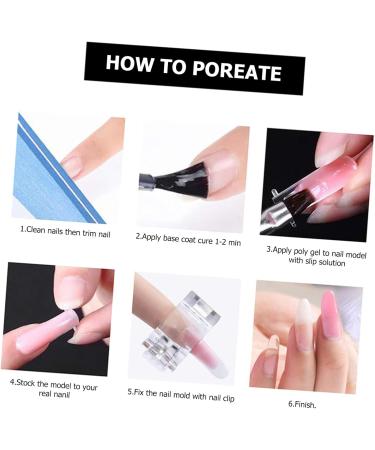 HOW TO POREATE

1.Clean nails then trim nail

2.Apply base coat cure 1-2 min

3.Apply poly gel to nail model with slip solution

4.Stock the model to your real nanil

5.Fix the nail mold with nail clip

6.Finish.