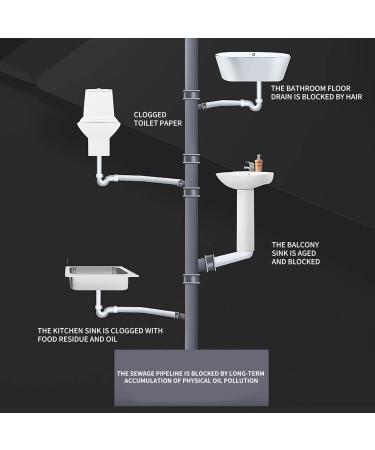 THE BATHROOM FLOOR DRAIN IS BLOCKED BY HAIR

CLOGGED TOILET PAPER

THE BALCONY SINK IS AGED AND BLOCKED

THE KITCHEN SINK IS CLOGGED WITH FOOD RESIDUE AND OIL

THE SEWAGE PIPELINE IS BLOCKED BY LONG-TERM ACCUMULATION OF PHYSICAL OIL POLLUTION