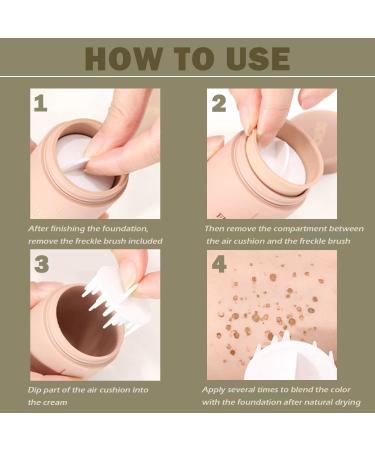 HOW TO USE

1

After finishing the foundation, remove the freckle brush included

2

Then remove the compartment between the air cushion and the freckle brush

3

Dip part of the air cushion into the cream

4

Apply several times to blend the color with the foundation after natural drying