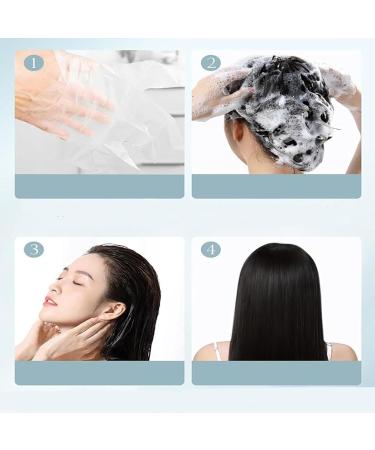 1

2

3

4