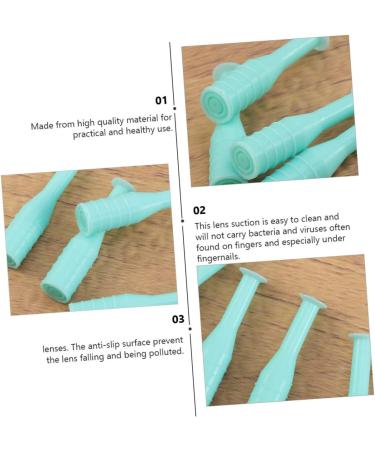 01

Made from high quality material for practical and healthy use.

02

This lens suction is easy to clean and will not carry bacteria and viruses often found on fingers and especially under fingernails.

03

lenses. The anti-slip surface prevent the lens falling and being polluted.