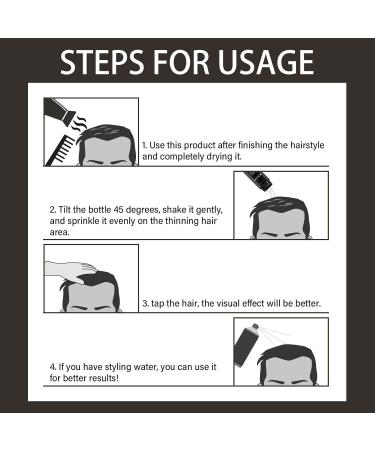 STEPS FOR USAGE

1. Use this product after finishing the hairstyle and completely drying it.

2. Tilt the bottle 45 degrees, shake it gently, and sprinkle it evenly on the thinning hair area.

3. tap the hair, the visual effect will be better.

4. If you have styling water, you can use it for better results!