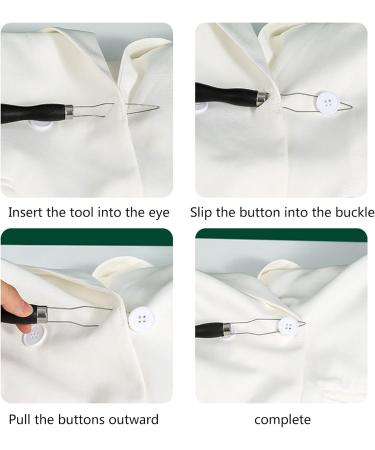 Insert the tool into the eye

Slip the button into the buckle

Pull the buttons outward

complete