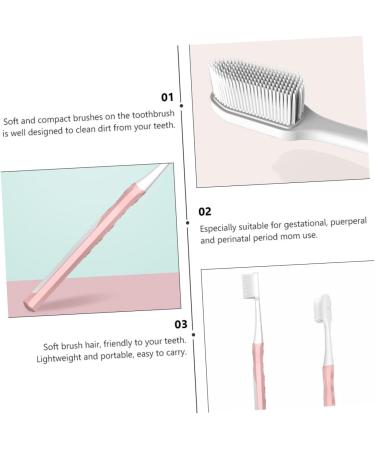 01

Soft and compact brushes on the toothbrush is well designed to clean dirt from your teeth.

02

Especially suitable for gestational, puerperal and perinatal period mom use.

03

Soft brush hair, friendly to your teeth. Lightweight and portable, easy to carry.