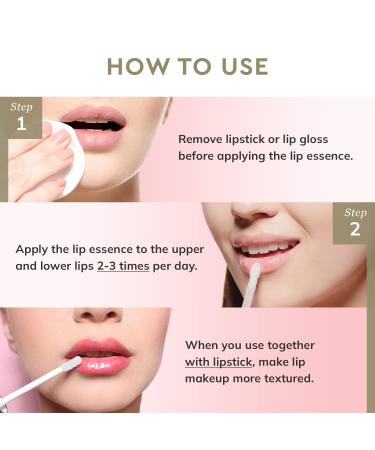 HOW TO USE

Step
1

Remove lipstick or lip gloss before applying the lip essence.

Step
2

Apply the lip essence to the upper and lower lips 2-3 times per day.

When you use together with lipstick, make lip makeup more textured.