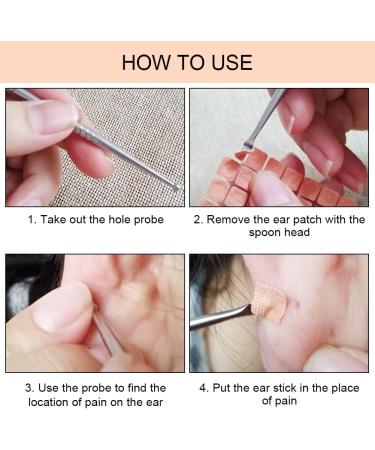 HOW TO USE

1. Take out the hole probe

2. Remove the ear patch with the spoon head

3. Use the probe to find the location of pain on the ear

4. Put the ear stick in the place of pain