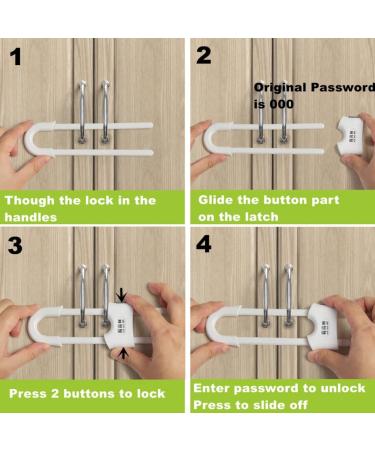 1

Though the lock in the handles

2

Original Password is 000

Glide the button part on the latch

3

Press 2 buttons to lock

4

Enter password to unlock
Press to slide off