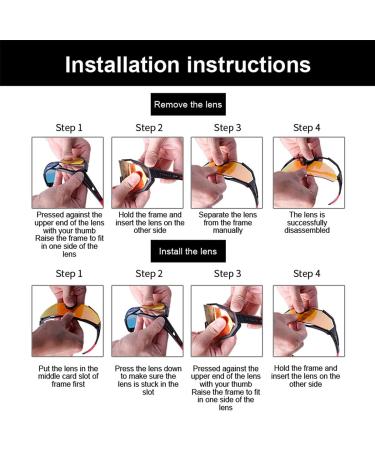 Installation instructions

Remove the lens

Step 1

Pressed against the upper end of the lens with your thumb Raise the frame to fit in one side of the lens

Step 2

Hold the frame and insert the lens on the other side

Step 3

Separate the lens from the frame manually

Step 4

The lens is successfully disassembled

Install the lens

Step 1

Put the lens in the middle card slot of frame first

Step 2

Press the lens down to make sure the lens is stuck in the slot

Step 3

Pressed against the upper end of the lens with your thumb Raise the frame to fit in one side of the lens

Step 4

Hold the frame and insert the lens on the other side