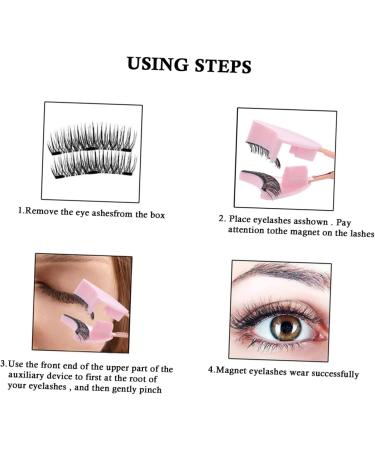 USING STEPS

1.Remove the eye ashesfrom the box

2. Place eyelashes asshown . Pay attention tothe magnet on the lashes

3.Use the front end of the upper part of the auxiliary device to first at the root of your eyelashes , and then gently pinch

4.Magnet eyelashes wear successfully