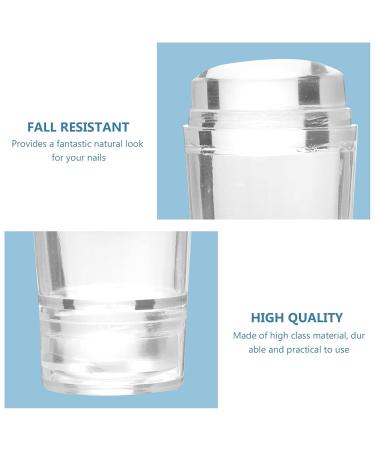 FALL RESISTANT
Provides a fantastic natural look for your nails

HIGH QUALITY
Made of high class material, dur able and practical to use