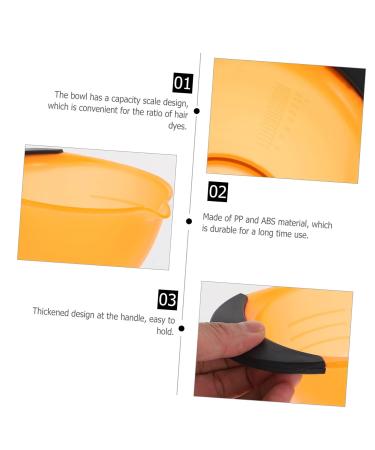 01

The bowl has a capacity scale design, which is convenient for the ratio of hair dyes.

02

Made of PP and ABS material, which is durable for a long time use.

03

Thickened design at the handle, easy to hold.