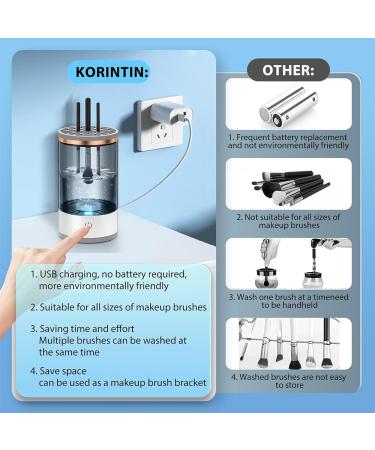 KORINTIN:

1. USB charging, no battery required, more environmentally friendly

2. Suitable for all sizes of makeup brushes

3. Saving time and effort
Multiple brushes can be washed at the same time

4. Save space
can be used as a makeup brush bracket

OTHER:

1. Frequent battery replacement and not environmentally friendly

2. Not suitable for all sizes of makeup brushes

3. Wash one brush at a timeneed to be handheld

4. Washed brushes are not easy to store