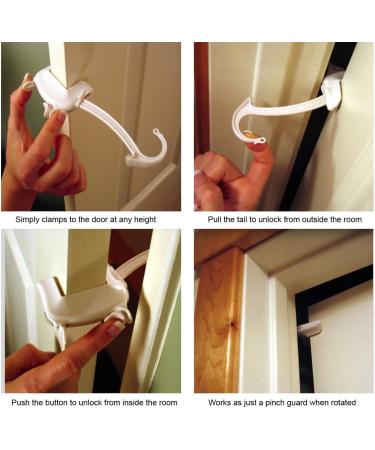 Simply clamps to the door at any height

Pull the tail to unlock from outside the room

Push the button to unlock from inside the room

Works as just a pinch guard when rotated