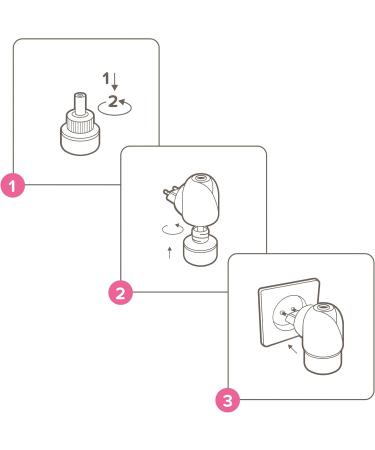 1
2
1
2
3