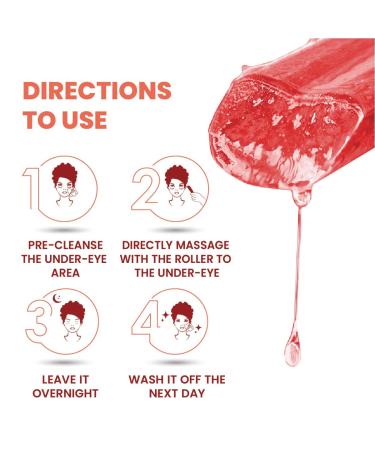 DIRECTIONS TO USE

1

PRE-CLEANSE THE UNDER-EYE AREA

2

DIRECTLY MASSAGE WITH THE ROLLER TO THE UNDER-EYE

3

LEAVE IT OVERNIGHT

4

WASH IT OFF THE NEXT DAY