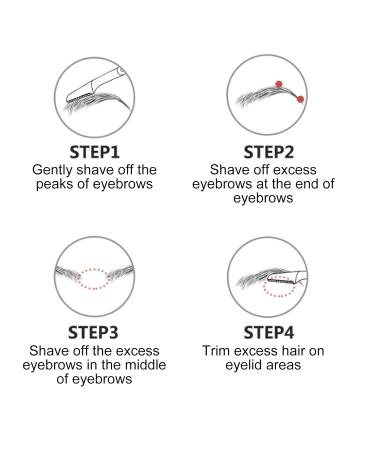 STEP1
Gently shave off the peaks of eyebrows

STEP2
Shave off excess eyebrows at the end of eyebrows

STEP3
Shave off the excess eyebrows in the middle of eyebrows

STEP4
Trim excess hair on eyelid areas