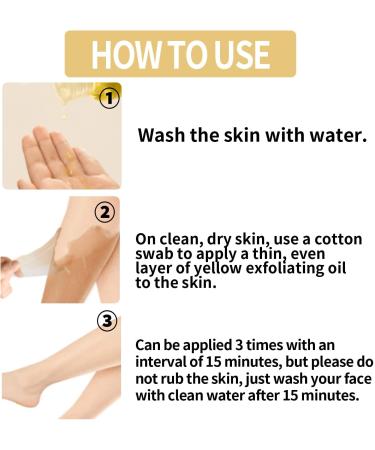 HOW TO USE

①

Wash the skin with water.

②

On clean, dry skin, use a cotton swab to apply a thin, even layer of yellow exfoliating oil to the skin.

③

Can be applied 3 times with an interval of 15 minutes, but please do not rub the skin, just wash your face with clean water after 15 minutes.