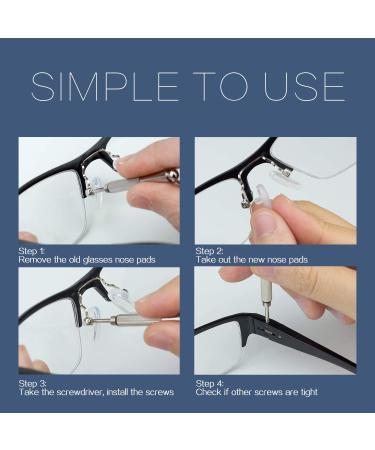 SIMPLE TO USE

Step 1:
Remove the old glasses nose pads

Step 2:
Take out the new nose pads

Step 3:
Take the screwdriver, install the screws

Step 4:
Check if other screws are tight