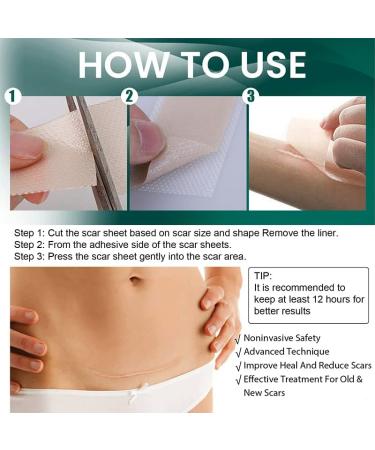 HOW TO USE

1

2

3

Step 1: Cut the scar sheet based on scar size and shape Remove the liner.
Step 2: From the adhesive side of the scar sheets.
Step 3: Press the scar sheet gently into the scar area.

TIP:
It is recommended to keep at least 12 hours for better results

√ Noninvasive Safety
√ Advanced Technique
√ Improve Heal And Reduce Scars
√ Effective Treatment For Old & New Scars