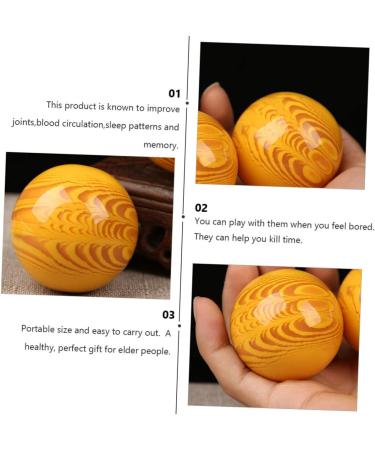 01
This product is known to improve joints,blood circulation,sleep patterns and memory.

02
You can play with them when you feel bored. They can help you kill time.

03
Portable size and easy to carry out. A healthy, perfect gift for elder people.