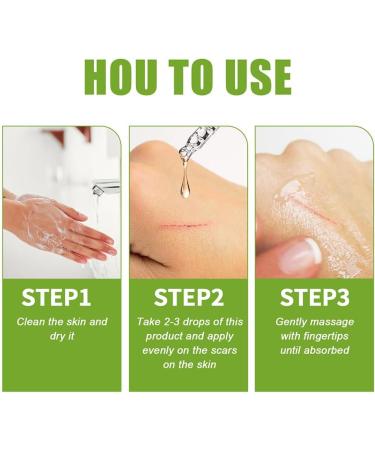 HOU TO USE

STEP1
Clean the skin and dry it

STEP2
Take 2-3 drops of this product and apply evenly on the scars on the skin

STEP3
Gently massage with fingertips until absorbed