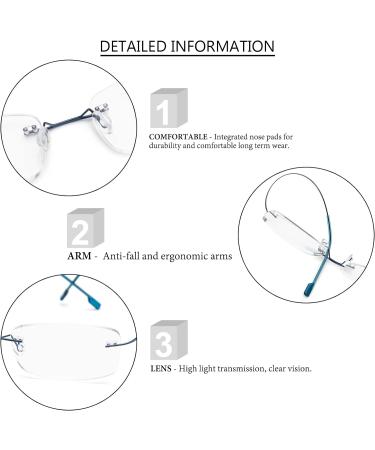 DETAILED INFORMATION

1

COMFORTABLE - Integrated nose pads for durability and comfortable long term wear.

2

ARM - Anti-fall and ergonomic arms

3

LENS - High light transmission, clear vision.