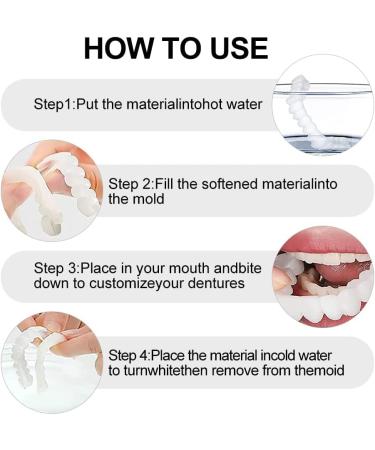 HOW TO USE

Step1:Put the materialintohot water

Step 2:Fill the softened materialinto the mold

Step 3:Place in your mouth andbite down to customizeyour dentures

Step 4:Place the material incold water to turnwhitethen remove from themoid