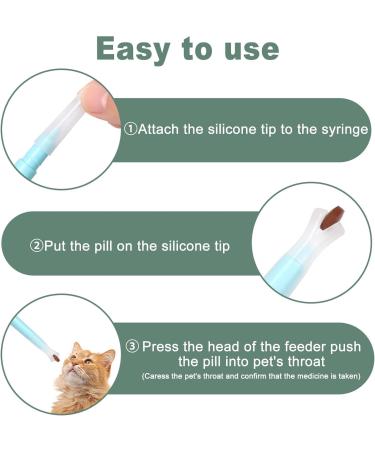 Easy to use

①Attach the silicone tip to the syringe

②Put the pill on the silicone tip

③ Press the head of the feeder push the pill into pet's throat
(Caress the pet's throat and confirm that the medicine is taken)