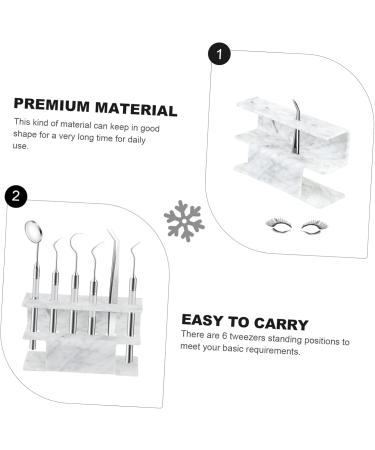 1

PREMIUM MATERIAL

This kind of material can keep in good shape for a very long time for daily use.

2

EASY TO CARRY

There are 6 tweezers standing positions to meet your basic requirements.