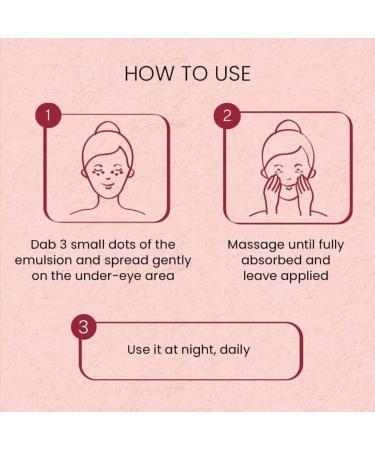 HOW TO USE

1

Dab 3 small dots of the emulsion and spread gently on the under-eye area

2

Massage until fully absorbed and leave applied

3

Use it at night, daily