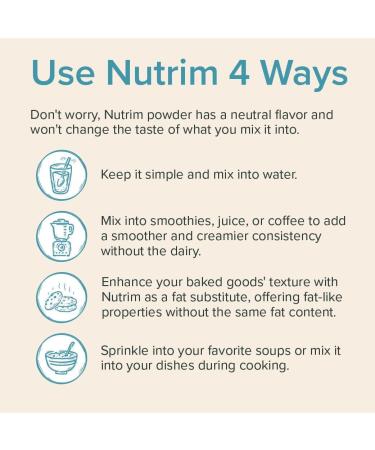 Use Nutrim 4 Ways

Don't worry, Nutrim powder has a neutral flavor and won't change the taste of what you mix it into.

Keep it simple and mix into water.

Mix into smoothies, juice, or coffee to add a smoother and creamier consistency without the dairy.

Enhance your baked goods' texture with Nutrim as a fat substitute, offering fat-like properties without the same fat content.

Sprinkle into your favorite soups or mix it into your dishes during cooking.